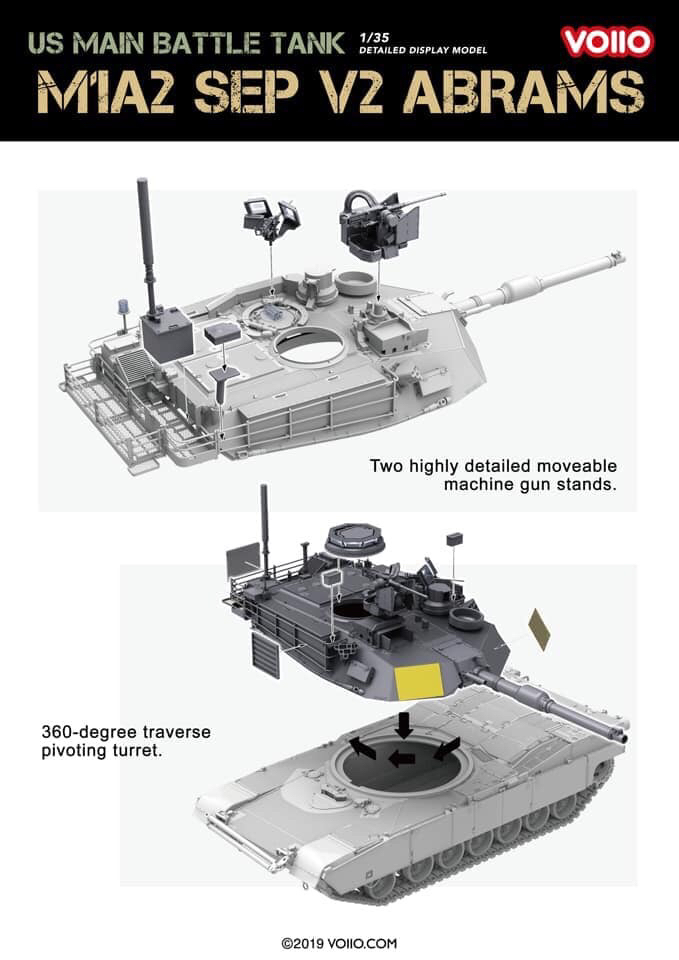 US MAIN BATTLE TANK 1/35 DETAILED DISPLAY MODEL

VOIIO

M1A2 SEP V2 ABRAMS

Two highly detailed moveable machine gun stands.

360-degree traverse pivoting turret.

©2019 VOIIO.COM