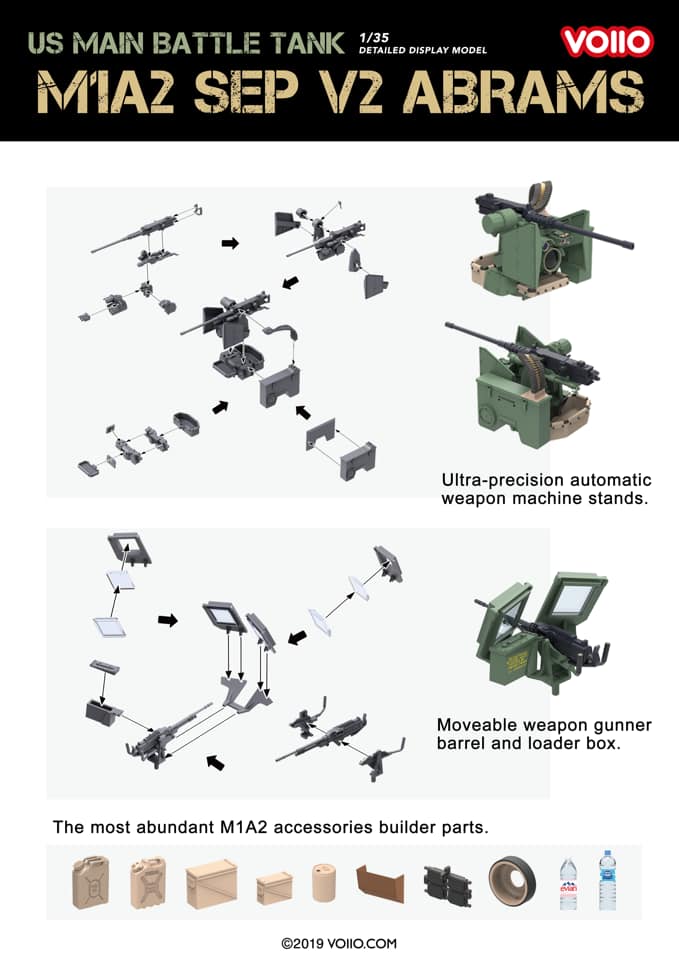 US MAIN BATTLE TANK 1/35 DETAILED DISPLAY MODEL

VOIIO

M1A2 SEP V2 ABRAMS

Ultra-precision automatic weapon machine stands.

Moveable weapon gunner barrel and loader box.

The most abundant M1A2 accessories builder parts.

©2019 VOIIO.COM